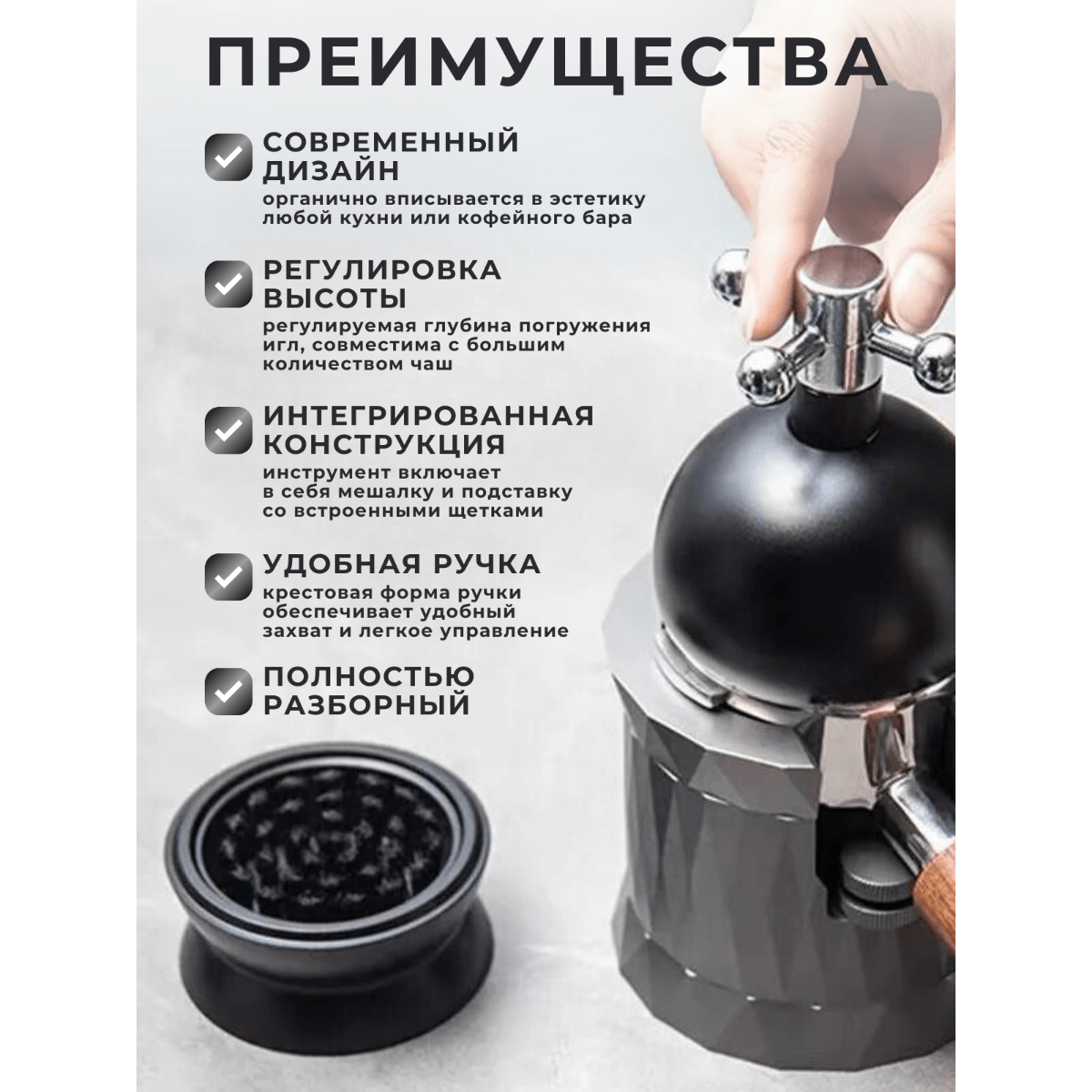 ПРЕИМУЩЕСТВА

СОВРЕМЕННЫЙ ДИЗАЙН
органично вписывается в эстетику любой кухни или кофейного бара

РЕГУЛИРОВКА ВЫСОТЫ
регулируемая глубина погружения игл, совместима с большим количеством чаш

ИНТЕГРИРОВАННАЯ КОНСТРУКЦИЯ
инструмент включает в себя мешалку и подставку со встроенными щетками

УДОБНАЯ РУЧКА
крестовая форма ручки обеспечивает удобный захват и легкое управление

ПОЛНОСТЬЮ РАЗБОРНЫЙ