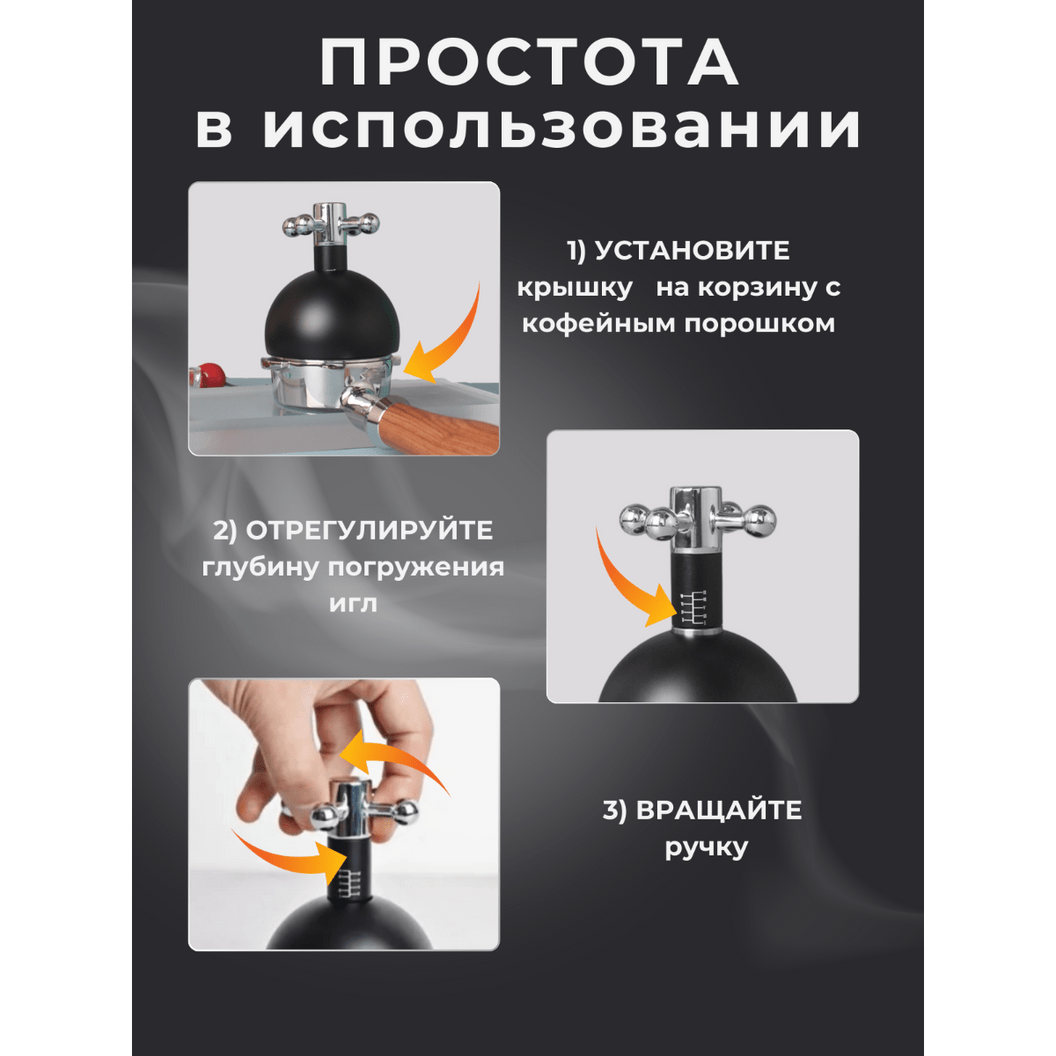 ПРОСТОТА
в использовании

1) УСТАНОВИТЕ крышку на корзину с кофейным порошком

2) ОТРЕГУЛИРУЙТЕ глубину погружения игл

3) ВРАЩАЙТЕ ручку