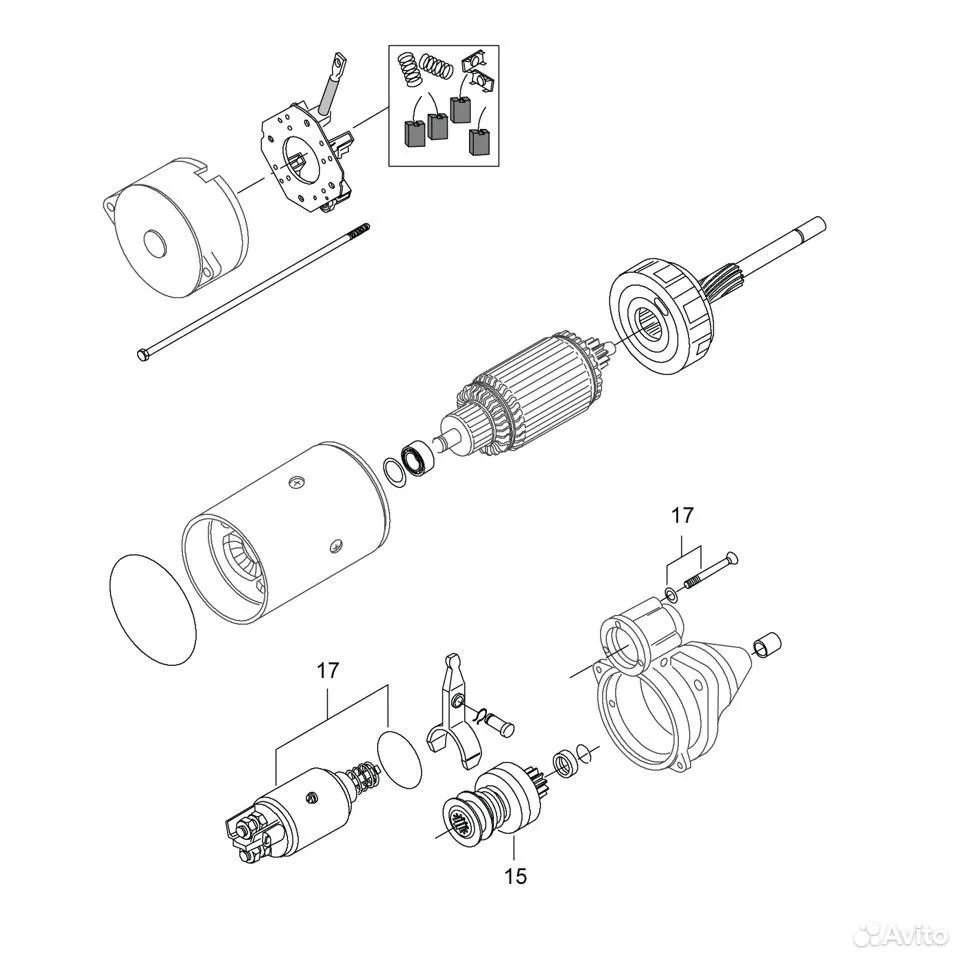 17

17

15

Avito