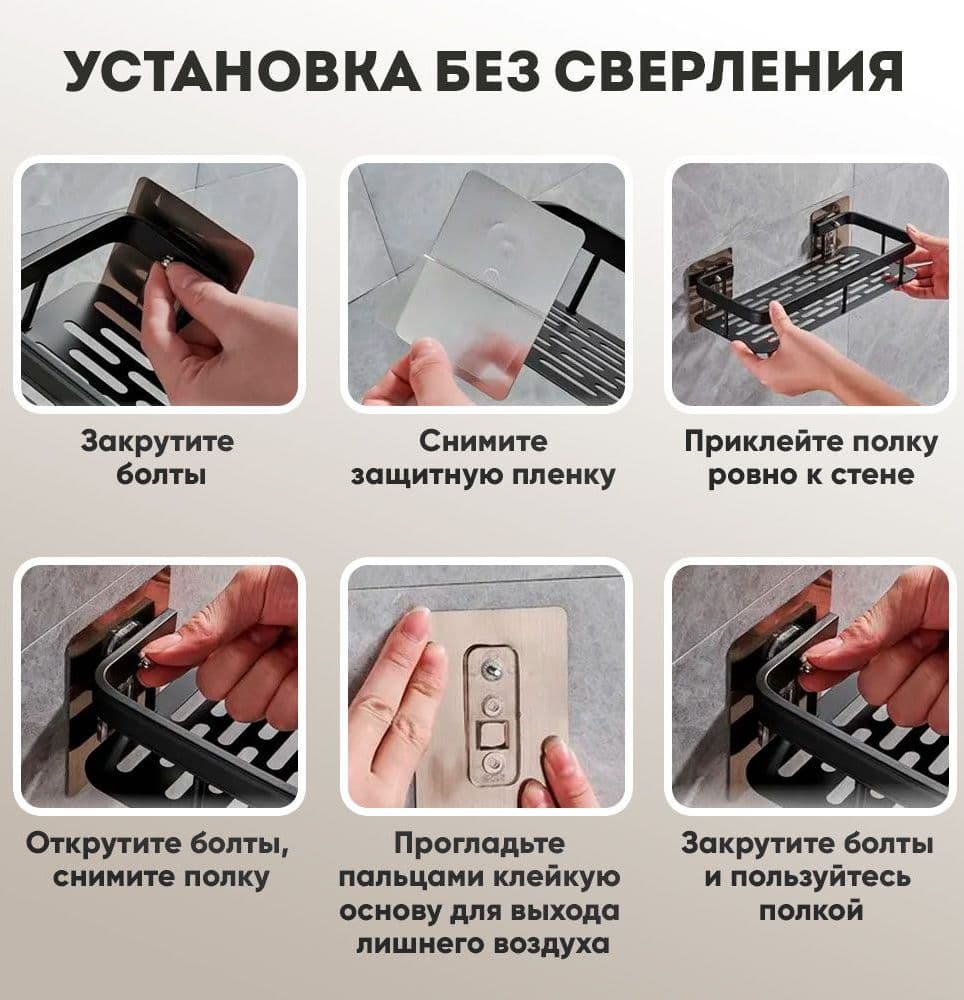 УСТАНОВКА БЕЗ СВЕРЛЕНИЯ

Закрутите болты

Снимите защитную пленку

Приклейте полку ровно к стене

Открутите болты, снимите полку

Прогладьте пальцами клейкую основу для выхода лишнего воздуха

Закрутите болты и пользуйтесь полкой