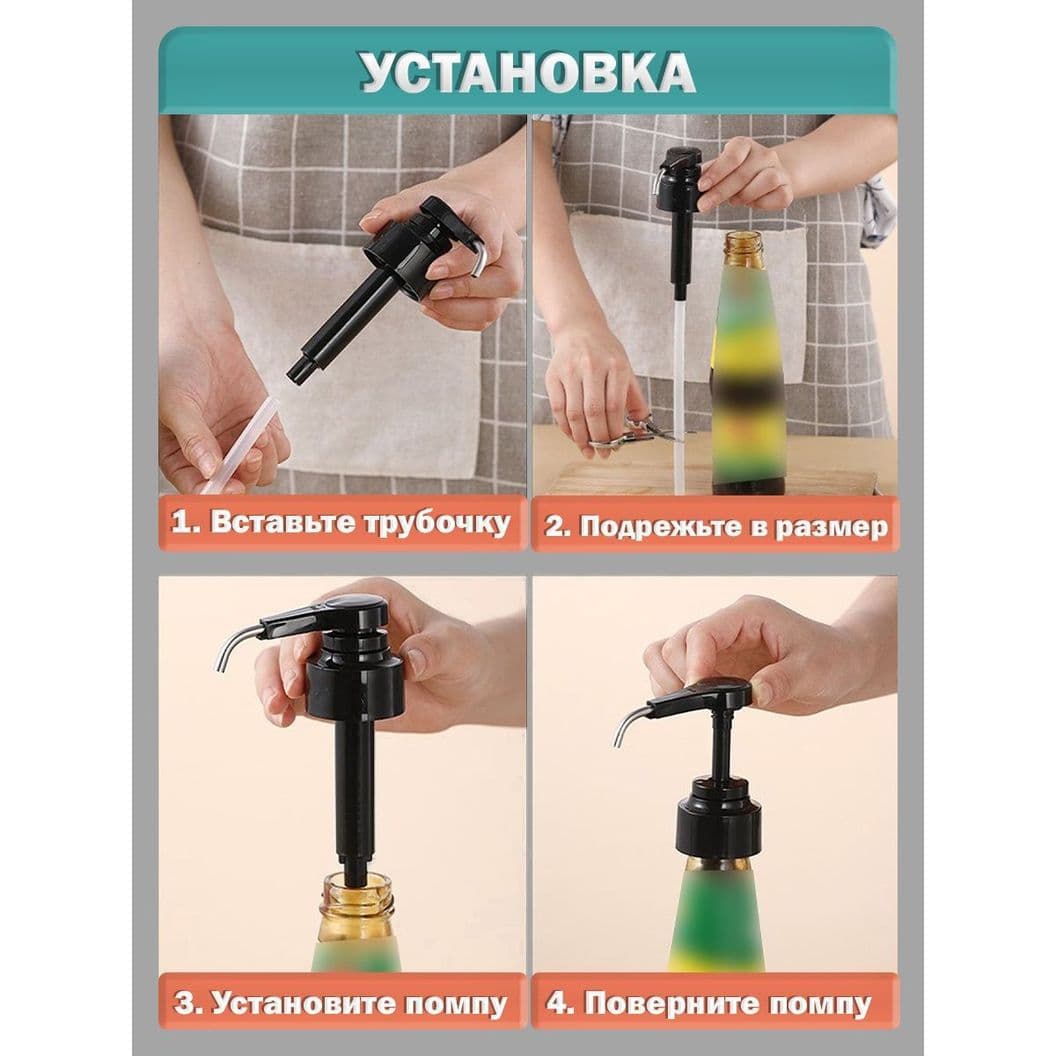 УСТАНОВКА

1. Вставьте трубочку

2. Подрежьте в размер

3. Установите помпу

4. Поверните помпу