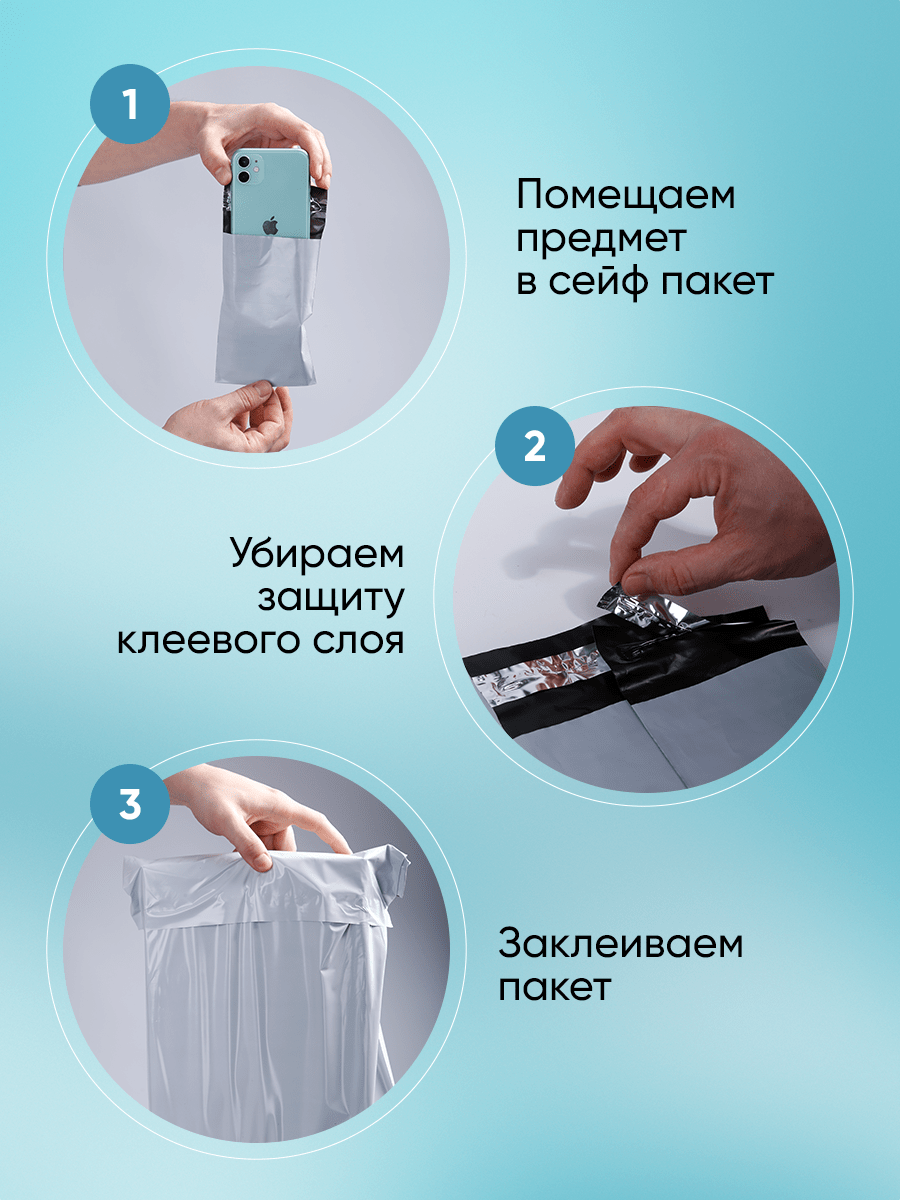 1

Помещаем предмет в сейф пакет

2

Убираем защиту клеевого слоя

3

Заклеиваем пакет