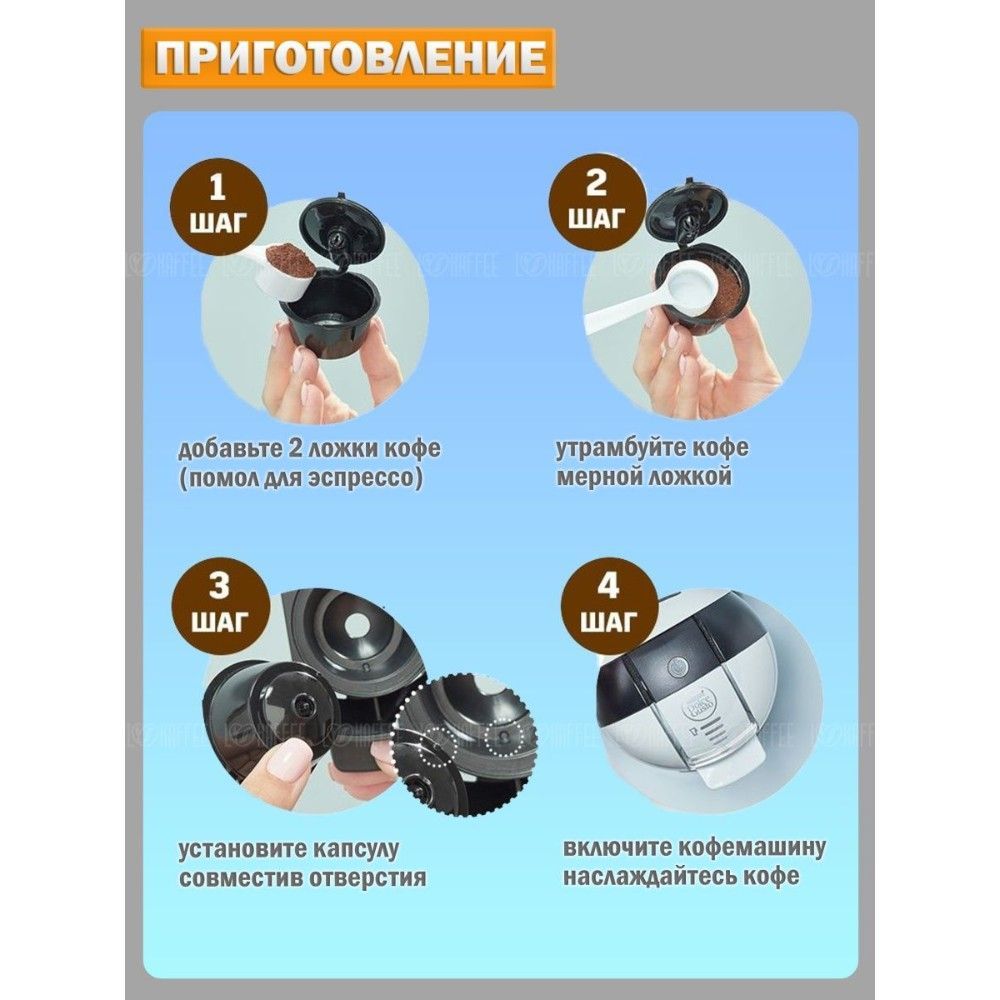 ПРИГОТОВЛЕНИЕ

1 ШАГ

добавьте 2 ложки кофе (помол для эспрессо)

2 ШАГ

утрамбуйте кофе мерной ложкой

3 ШАГ

установите капсулу совместив отверстия

4 ШАГ

включите кофемашину наслаждайтесь кофе