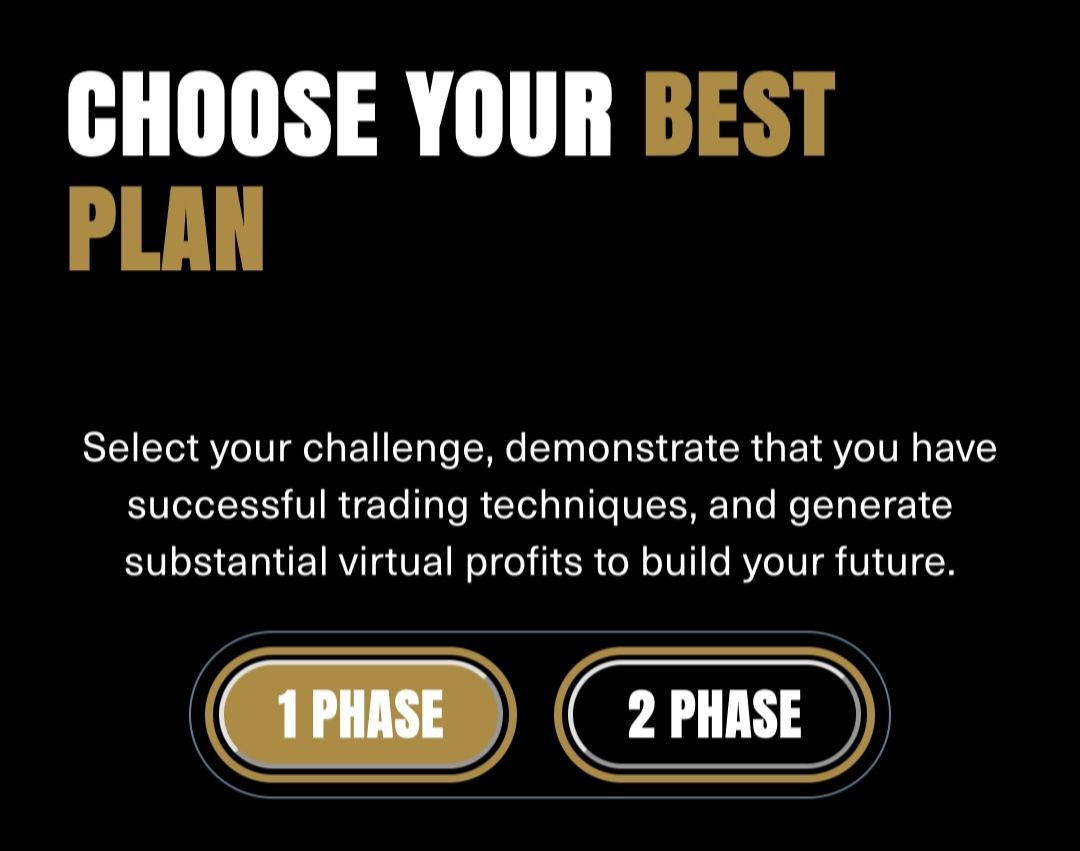 CHOOSE YOUR BEST PLAN

Select your challenge, demonstrate that you have successful trading techniques, and generate substantial virtual profits to build your future.

1 PHASE

2 PHASE