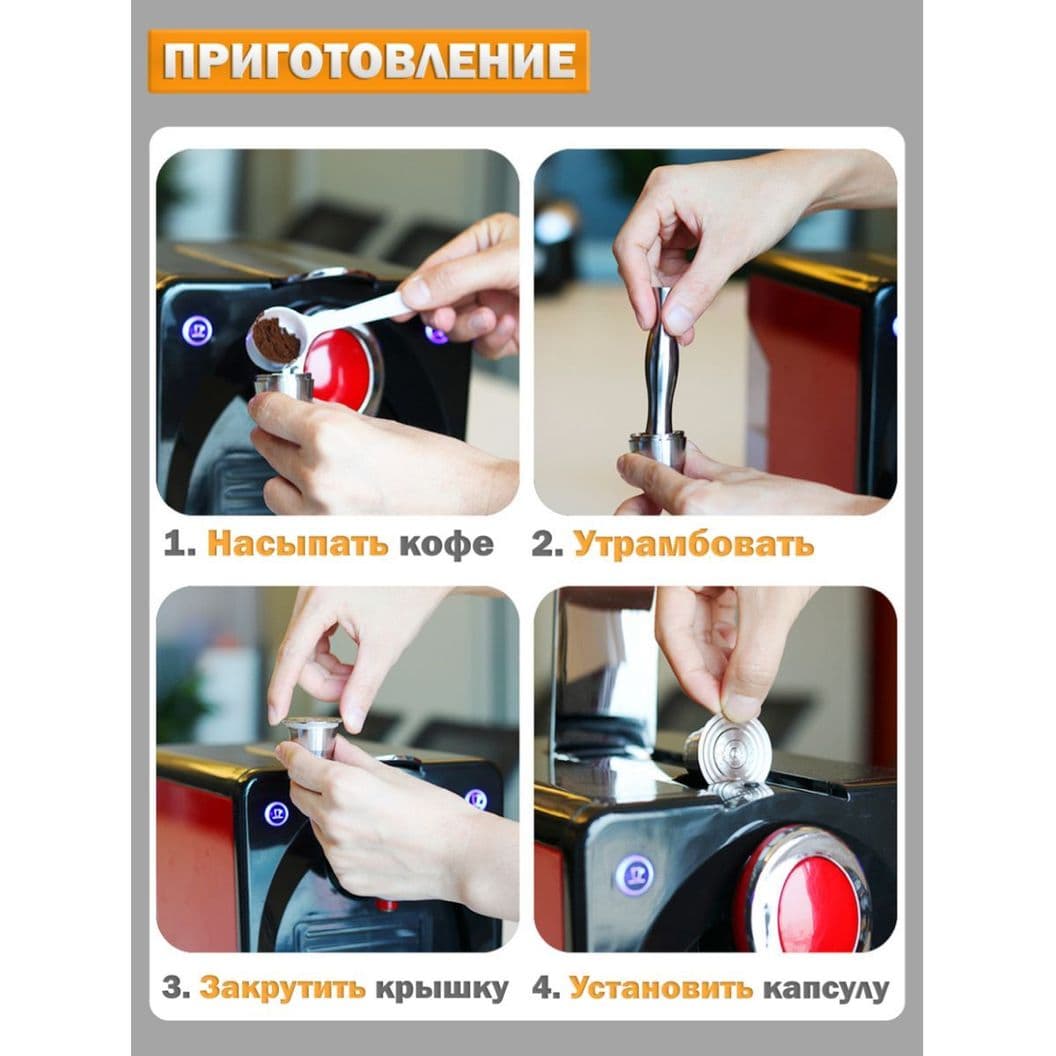 ПРИГОТОВЛЕНИЕ

1. Насыпать кофе

2. Утрамбовать

3. Закрутить крышку

4. Установить капсулу