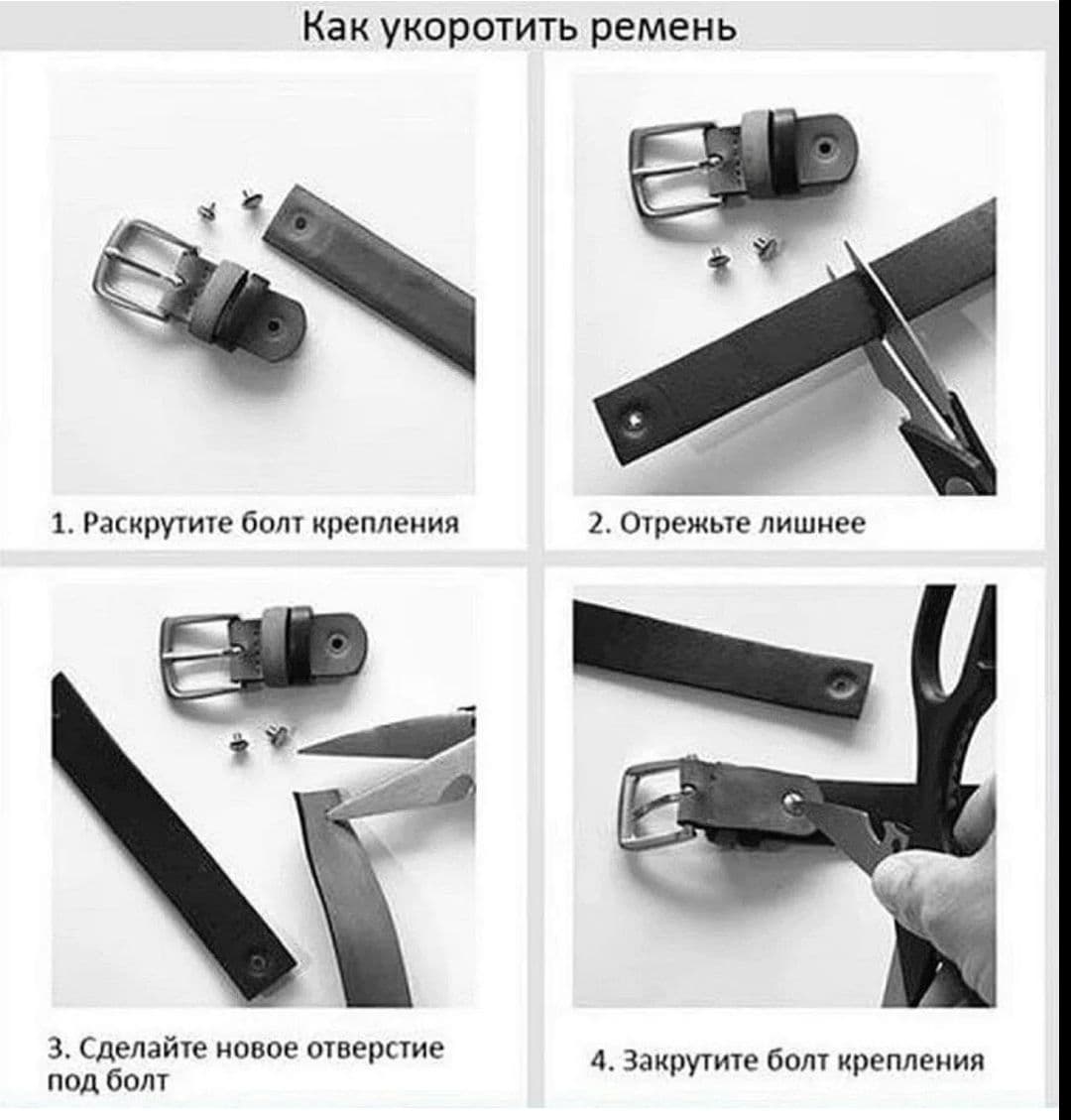 Как укоротить ремень

1. Раскрутите болт крепления

2. Отрежьте лишнее

3. Сделайте новое отверстие под болт

4. Закрутите болт крепления