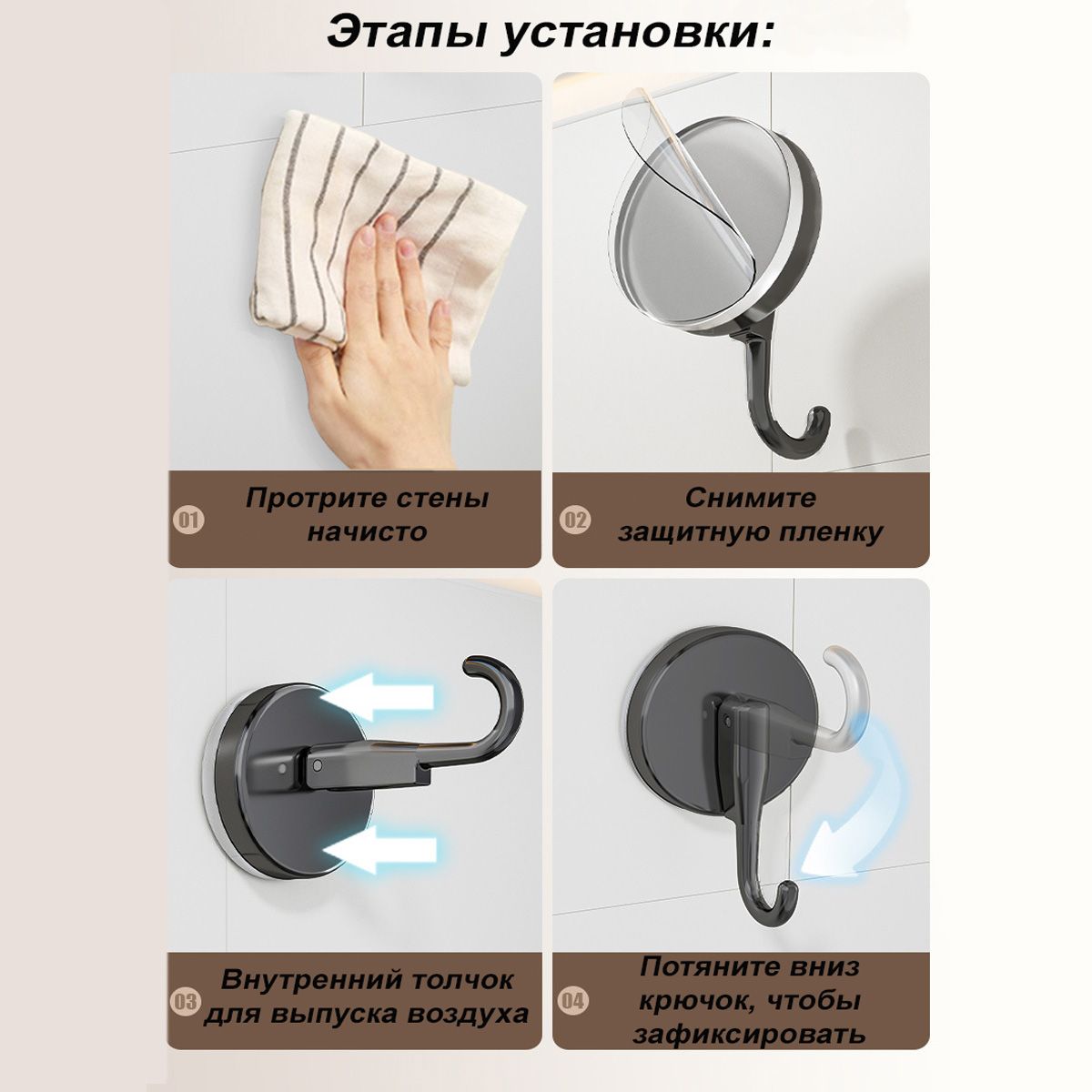 Этапы установки:

01 Протрите стены начисто

02 Снимите защитную пленку

03 Внутренний толчок для выпуска воздуха

04 Потяните вниз крючок, чтобы зафиксировать