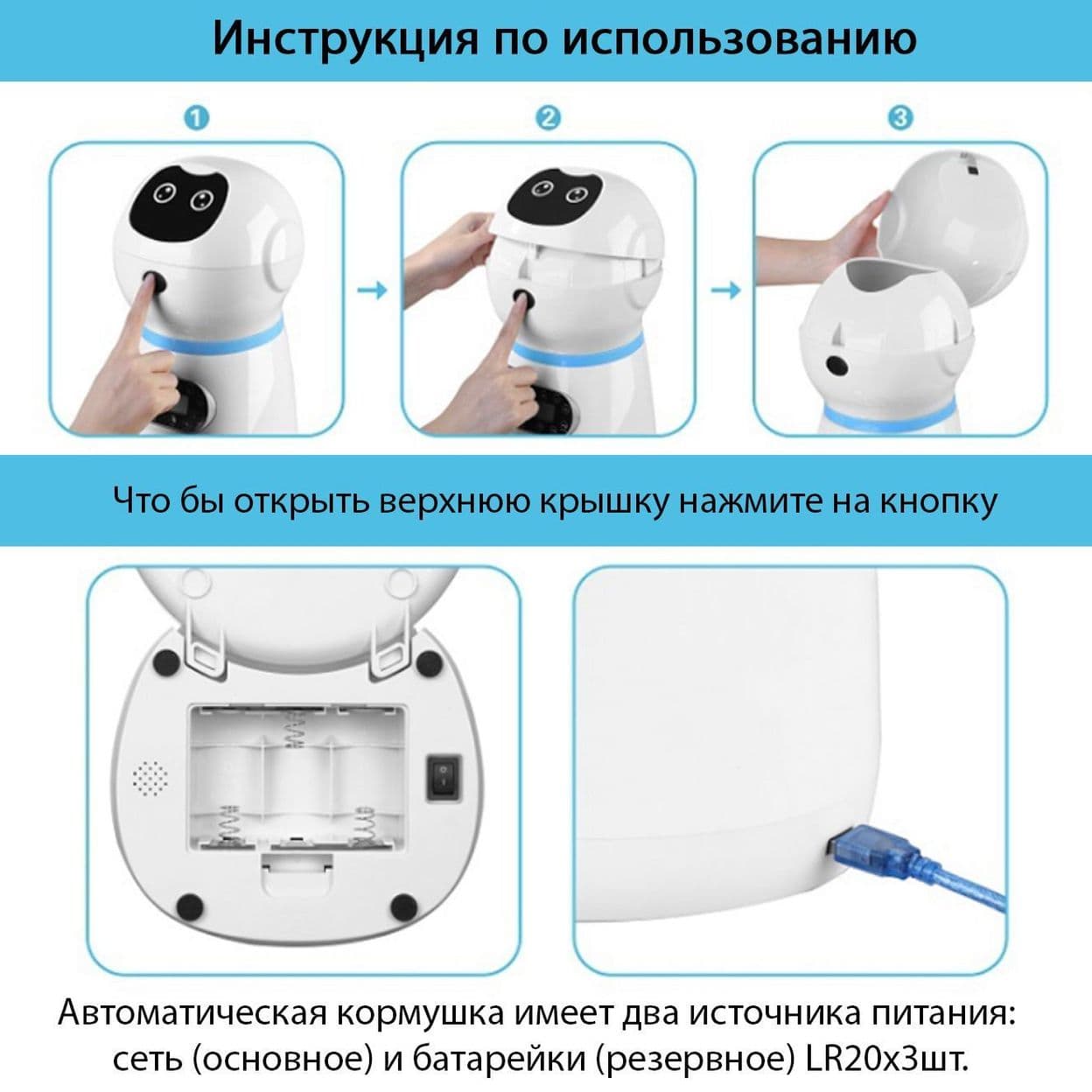 Инструкция по использованию

1

2

3

Что бы открыть верхнюю крышку нажмите на кнопку

Автоматическая кормушка имеет два источника питания: сеть (основное) и батарейки (резервное) LR20x3шт.