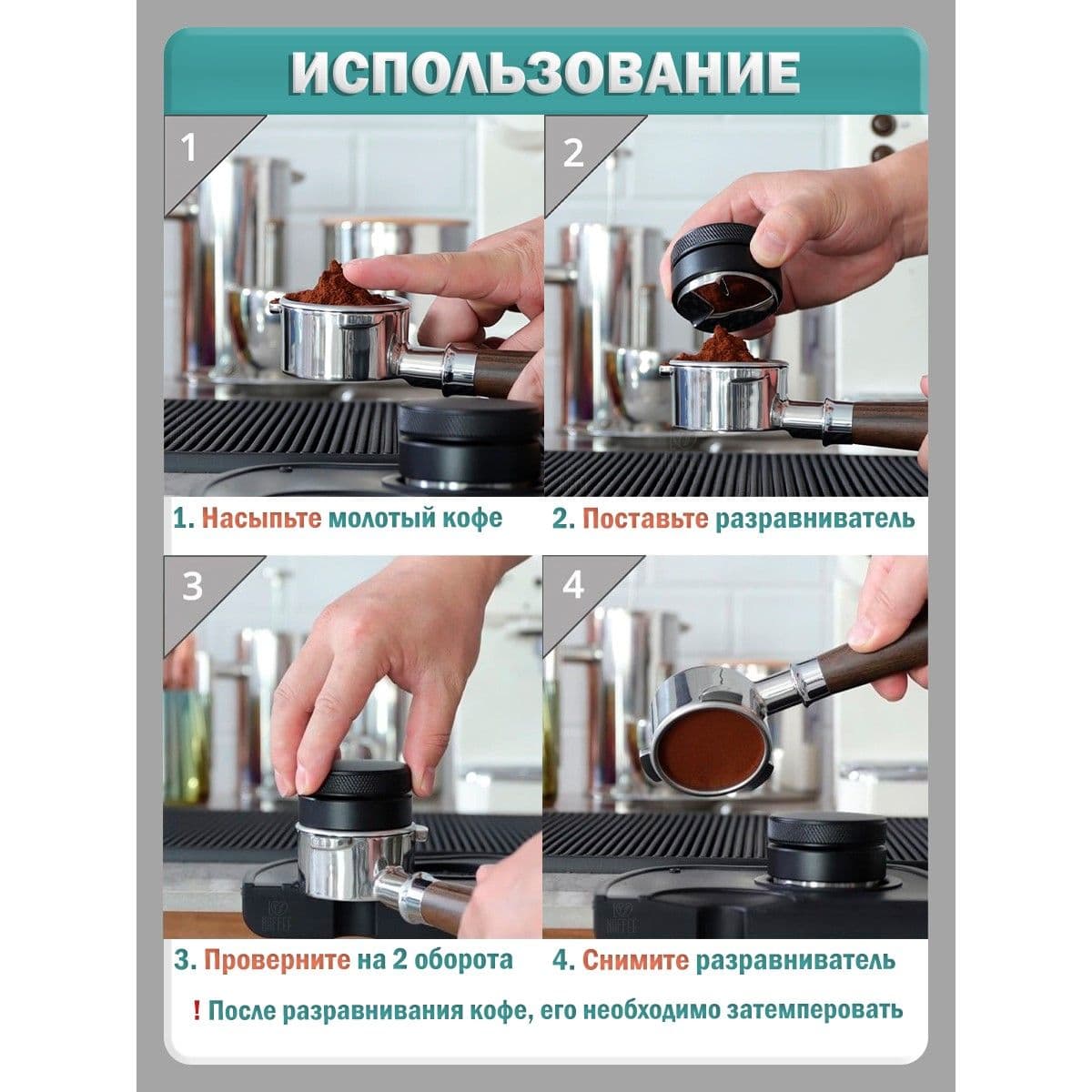 ИСПОЛЬЗОВАНИЕ

1

2

1. Насыпьте молотый кофе

2. Поставьте разравниватель

3

4

3. Проверните на 2 оборота

4. Снимите разравниватель

! После разравнивания кофе, его необходимо затемперовать