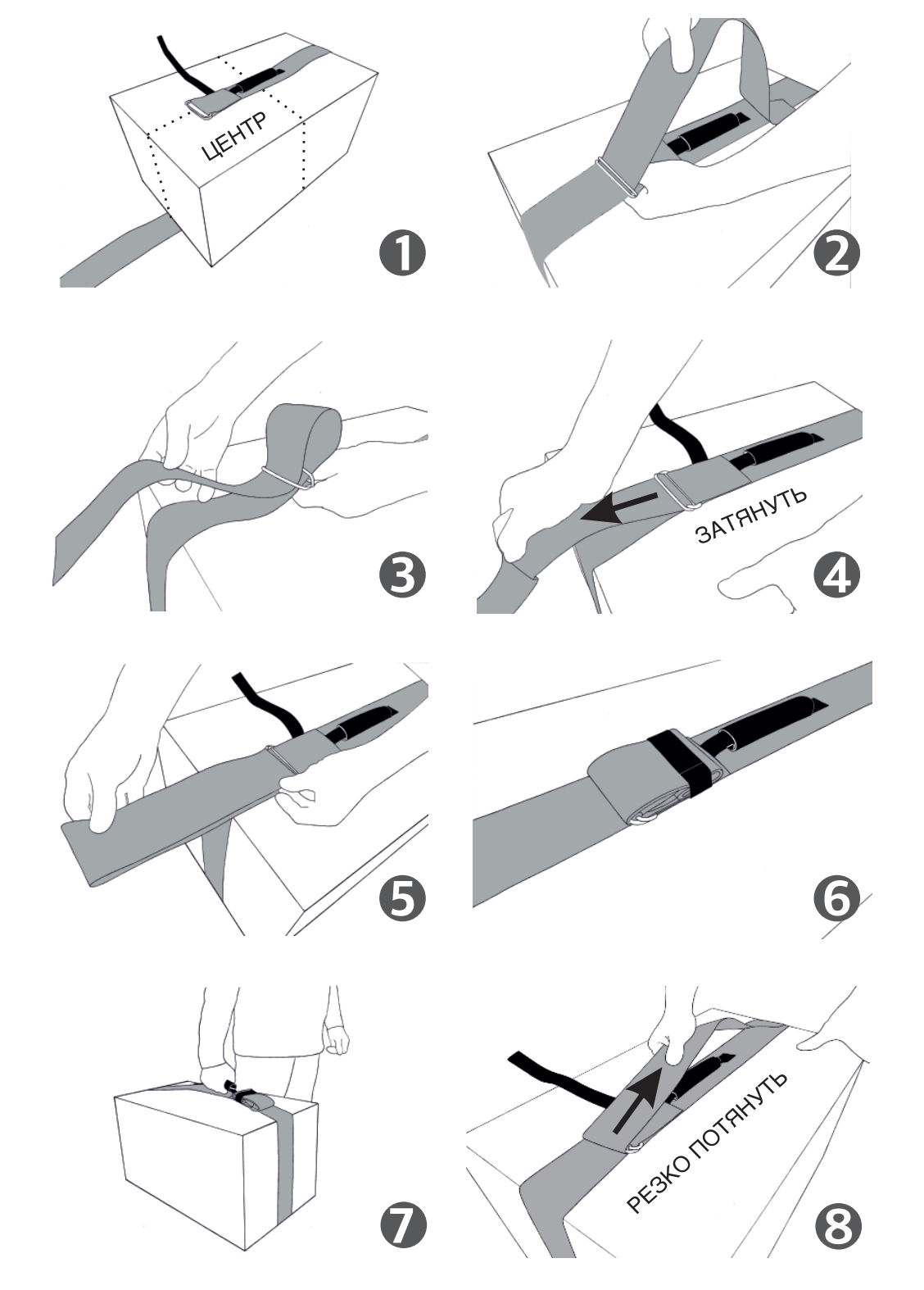 ЦЕНТР

1

2

3

ЗАТЯНУТЬ

4

5

6

7

РЕЗКО ПОТЯНУТЬ

8