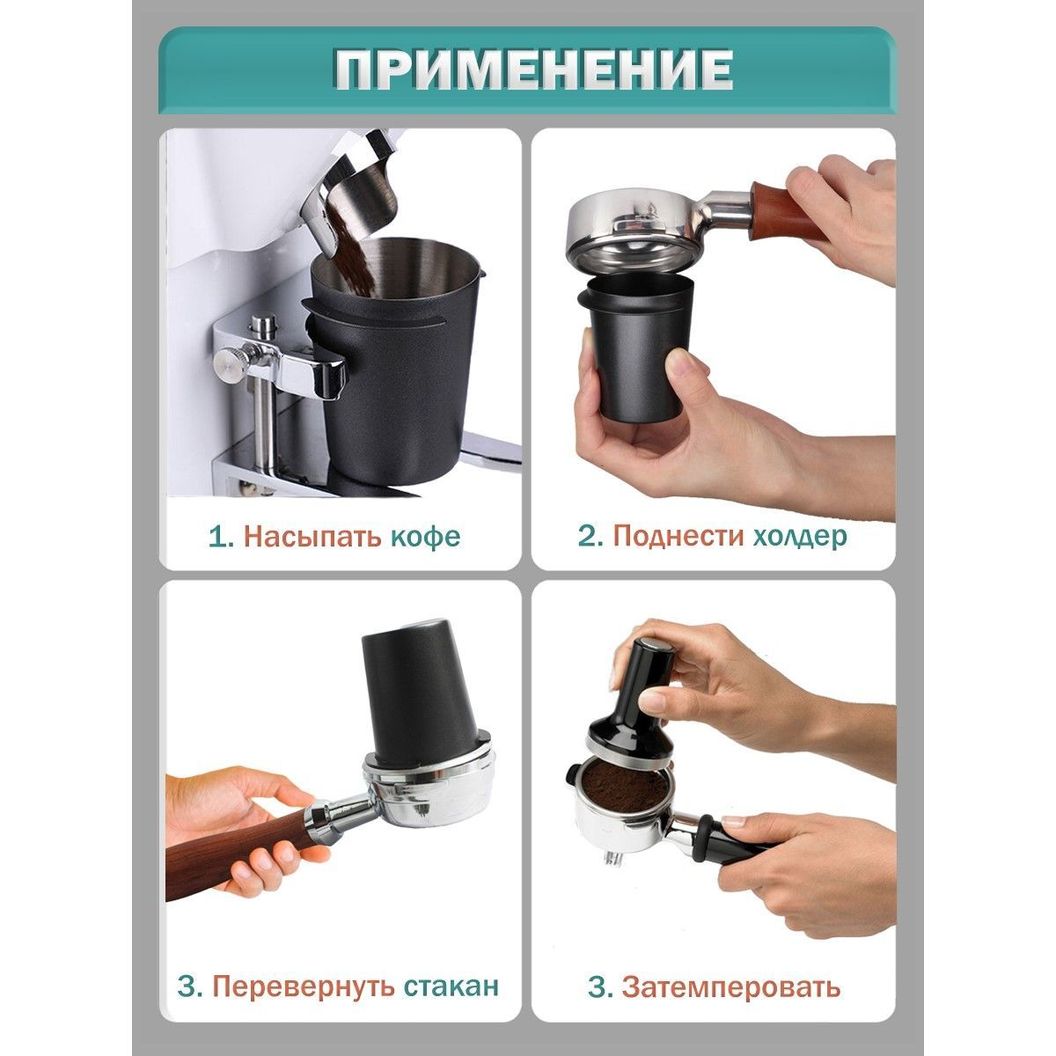 ПРИМЕНЕНИЕ

1. Насыпать кофе

2. Поднести холдер

3. Перевернуть стакан

3. Затемперовать