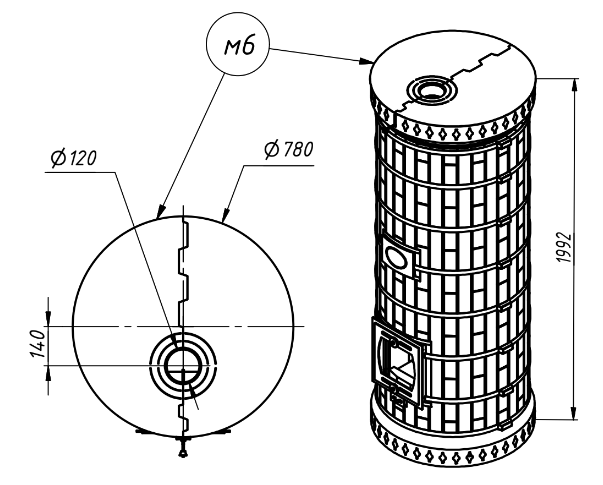 м6

$\varnothing 120$

$\varnothing 780$

140

1992