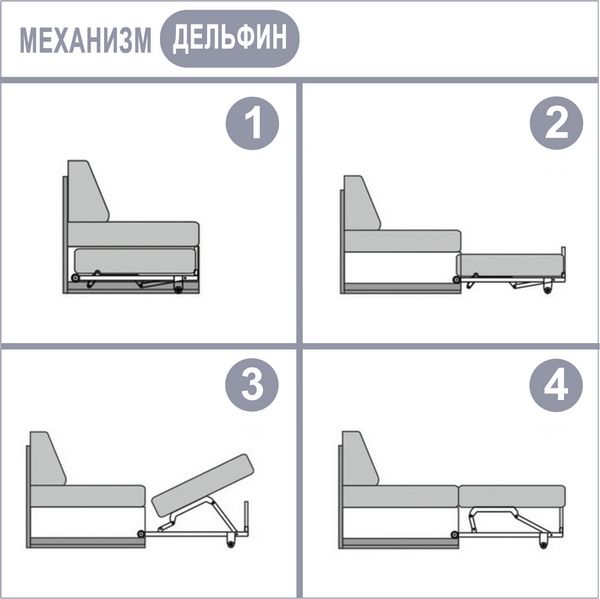 МЕХАНИЗМ ДЕЛЬФИН

1

2

3

4