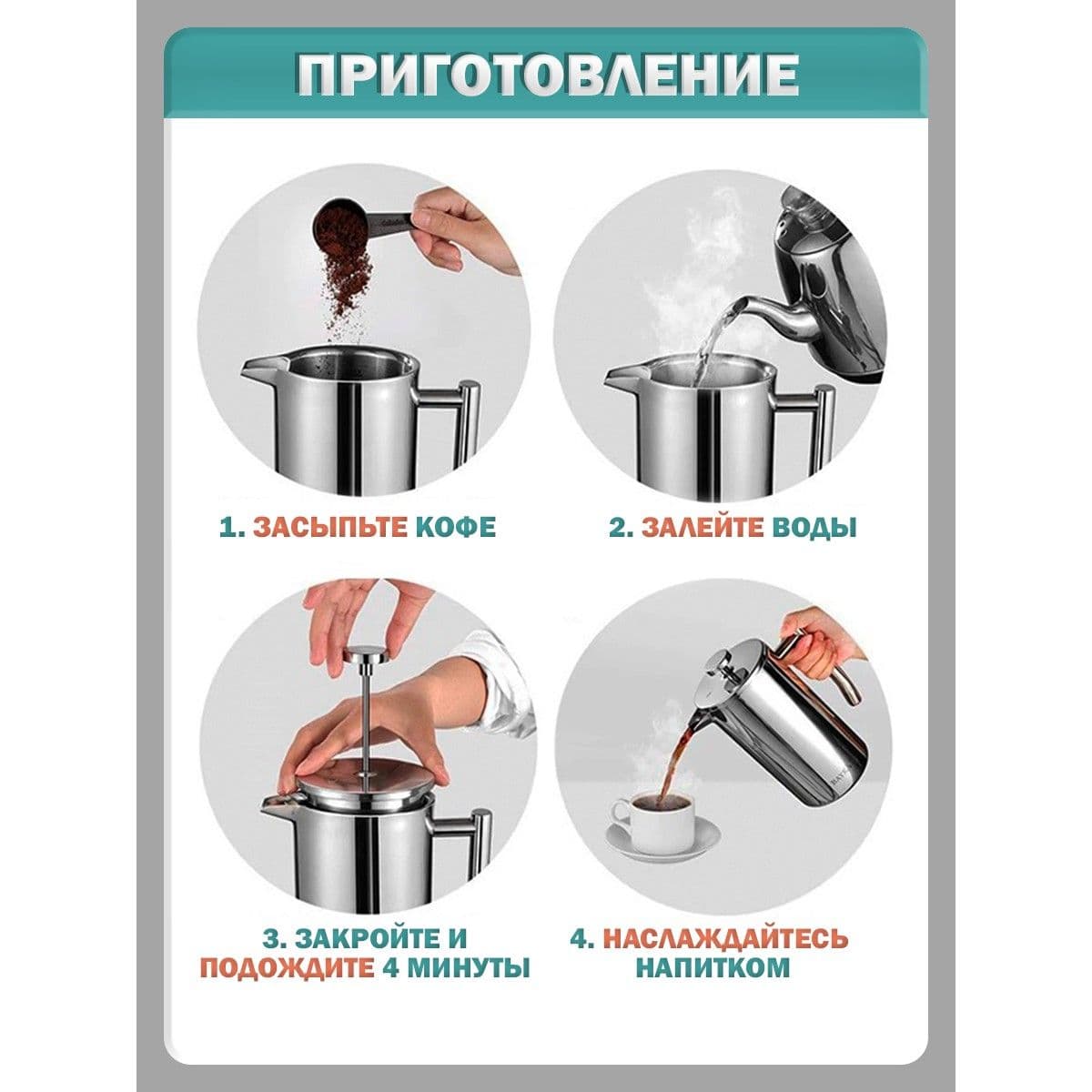 ПРИГОТОВЛЕНИЕ

1. ЗАСЫПЬТЕ КОФЕ

2. ЗАЛЕЙТЕ ВОДЫ

3. ЗАКРОЙТЕ И ПОДОЖДИТЕ 4 МИНУТЫ

4. НАСЛАЖДАЙТЕСЬ НАПИТКОМ