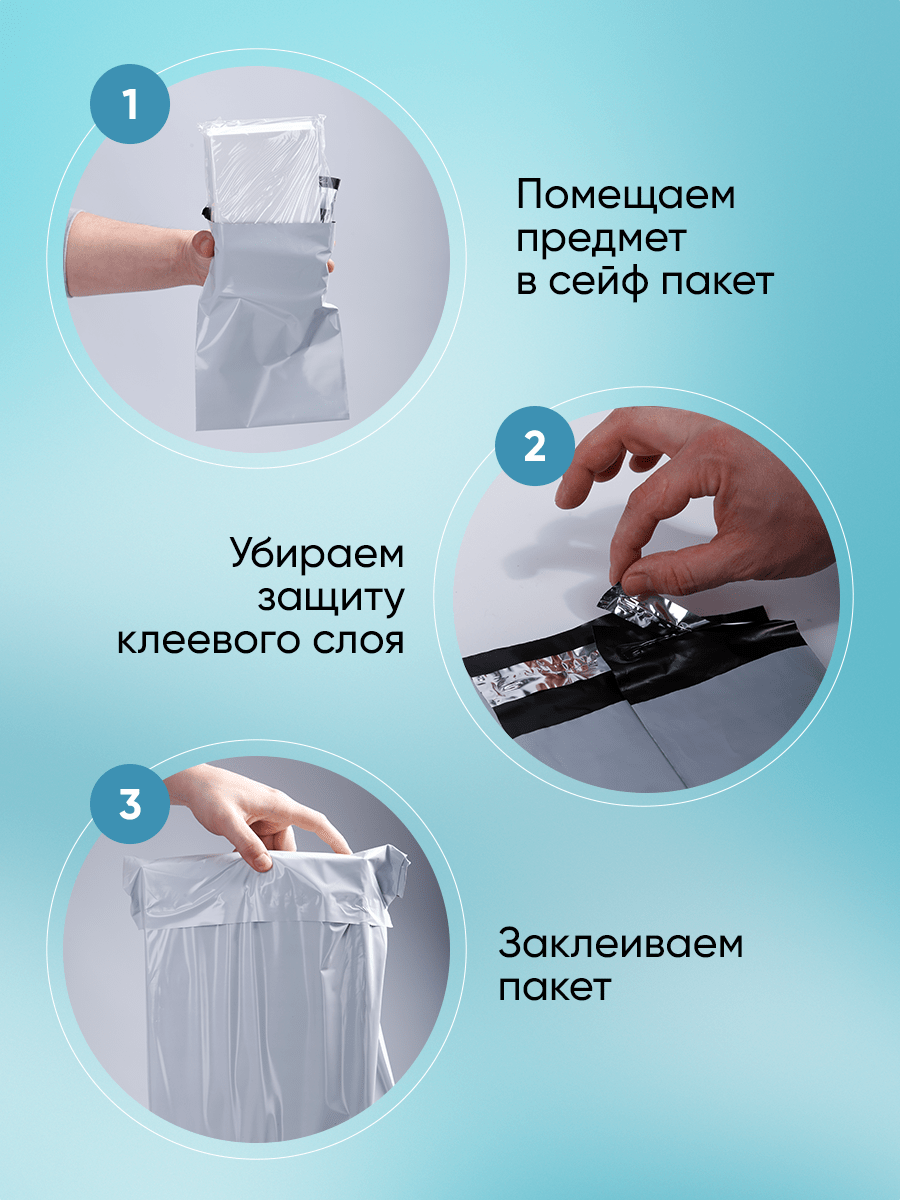 1

Помещаем предмет в сейф пакет

2

Убираем защиту клеевого слоя

3

Заклеиваем пакет