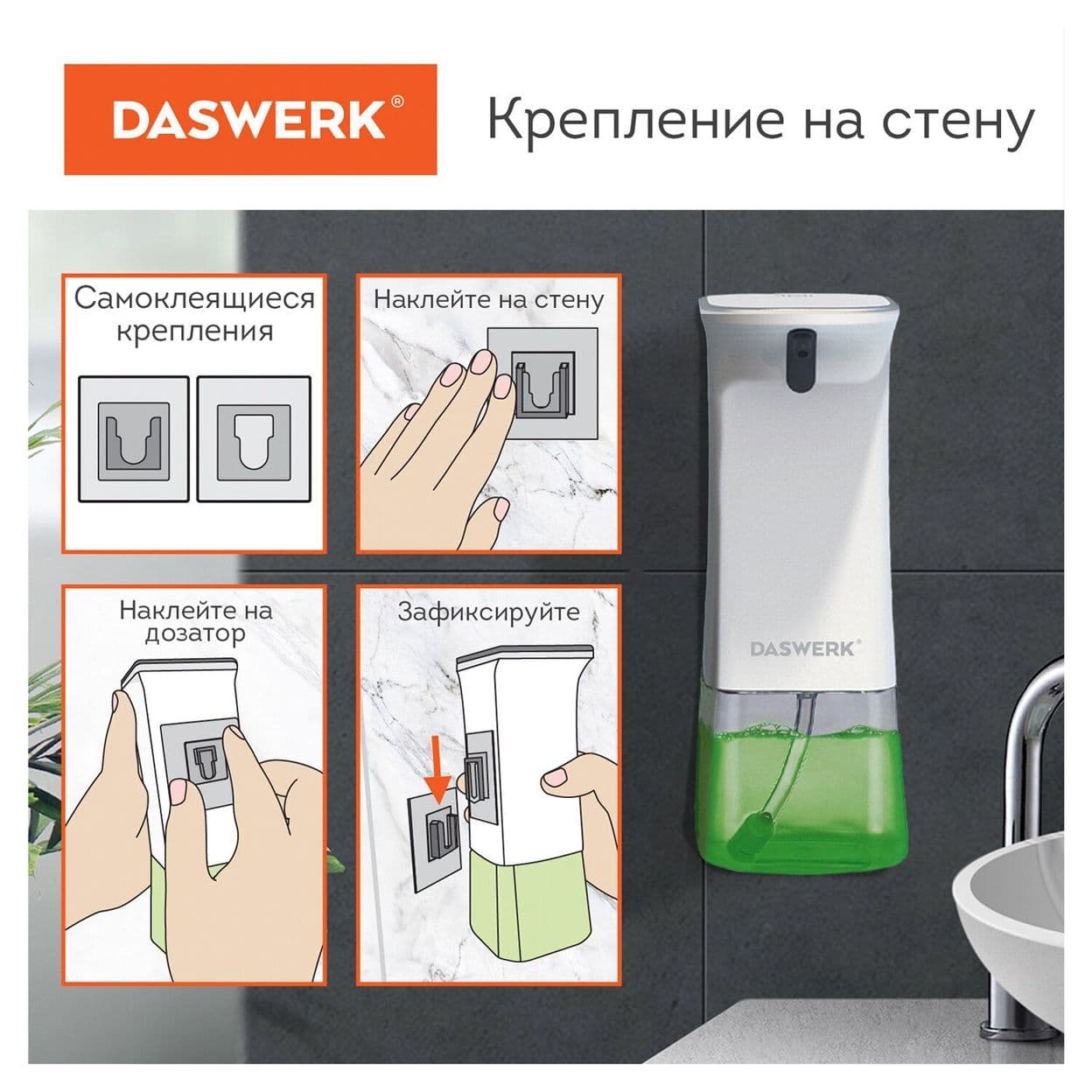 DASWERK®

Крепление на стену

Самоклеящиеся крепления

Наклейте на стену

Наклейте на дозатор

Зафиксируйте

DASWERK®