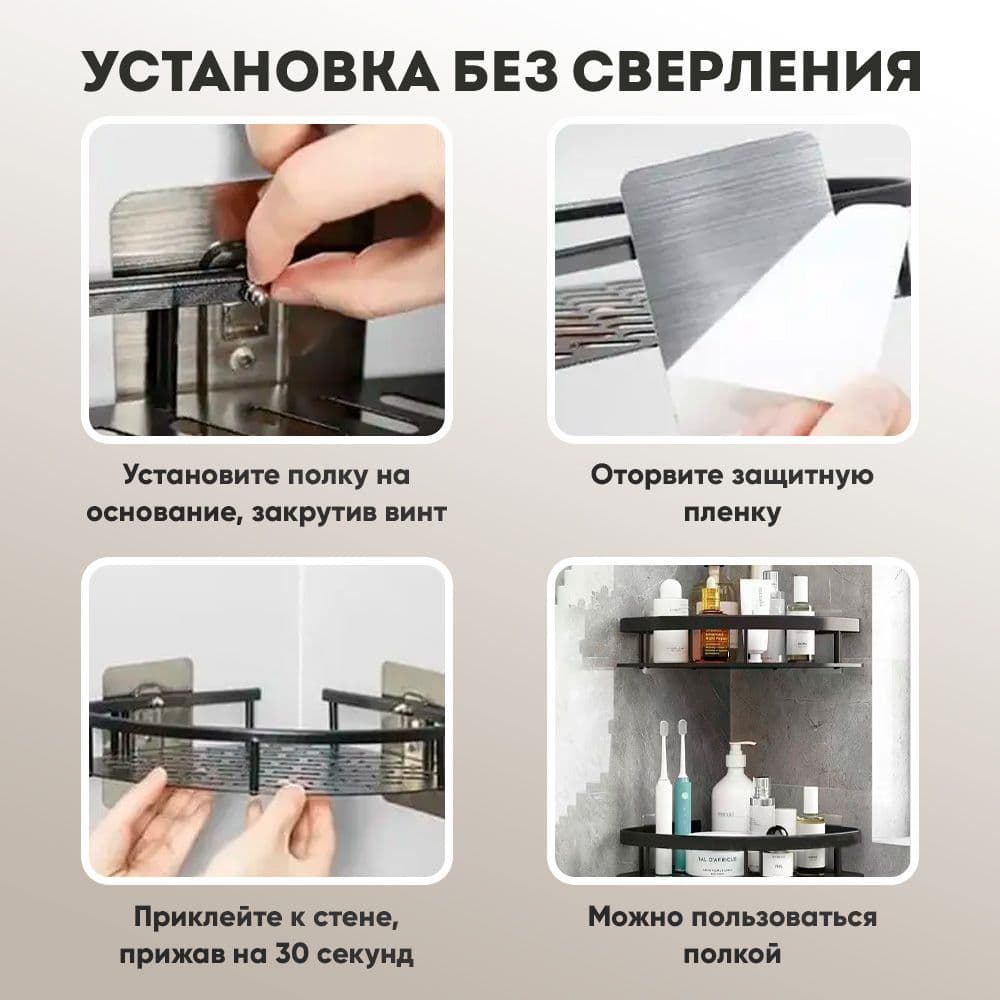 УСТАНОВКА БЕЗ СВЕРЛЕНИЯ

Установите полку на основание, закрутив винт

Оторвите защитную пленку

Приклейте к стене, прижав на 30 секунд

Можно пользоваться полкой