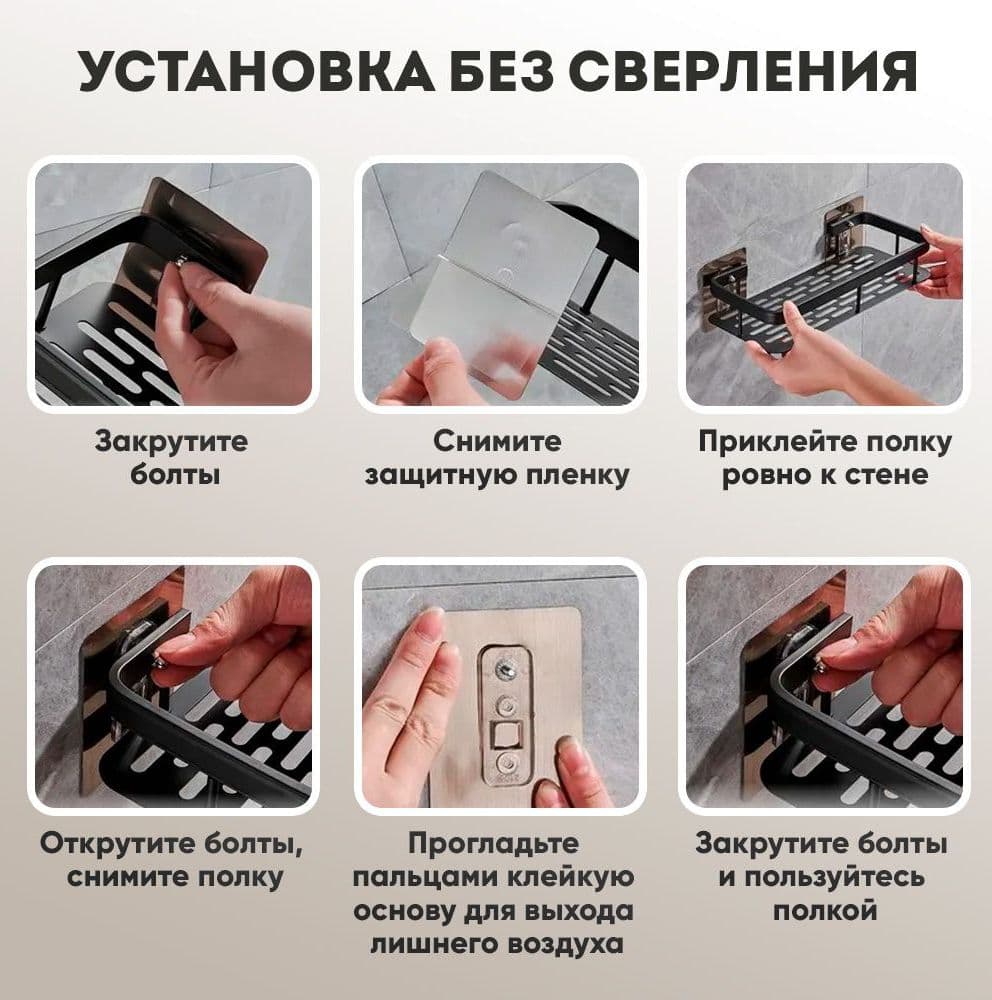 УСТАНОВКА БЕЗ СВЕРЛЕНИЯ

Закрутите болты

Снимите защитную пленку

Приклейте полку ровно к стене

Открутите болты, снимите полку

Прогладьте пальцами клейкую основу для выхода лишнего воздуха

Закрутите болты и пользуйтесь полкой