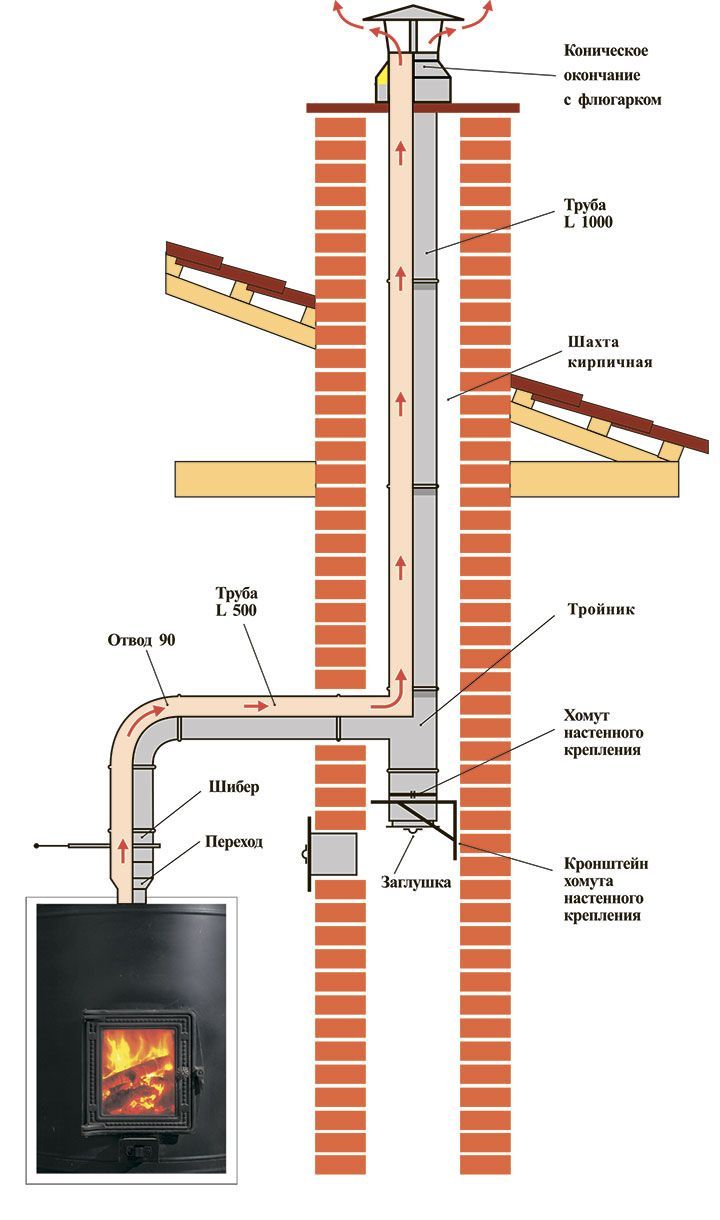 Коническое окончание с флюгарком

Труба L 1000

Шахта кирпичная

Труба L 500

Отвод 90

Тройник

Хомут настенного крепления

Шибер

Переход

Заглушка

Кронштейн хомута настенного крепления